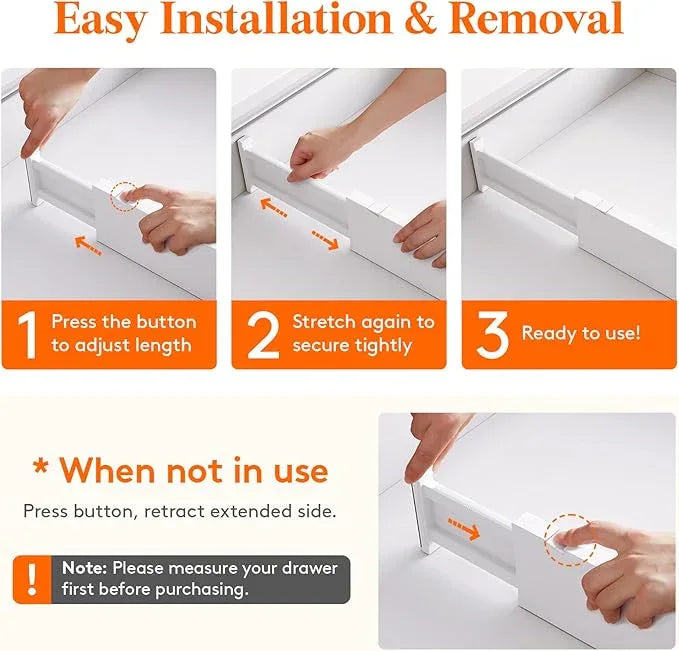 Easy Installation & Removal

1 Press the button to adjust length

2 Stretch again to secure tightly

3 Ready to use!

* When not in use

Press button, retract extended side.

! Note: Please measure your drawer first before purchasing.