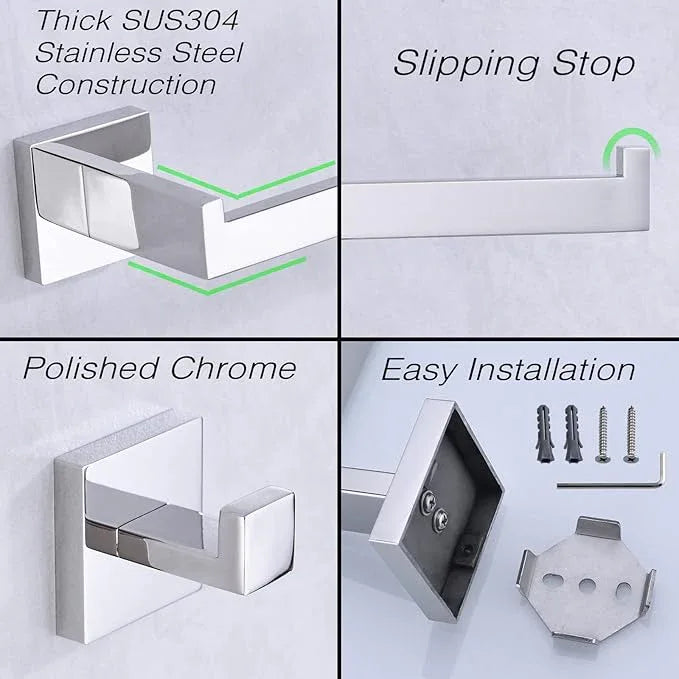 Thick SUS304 Stainless Steel Construction

Slipping Stop

Polished Chrome

Easy Installation