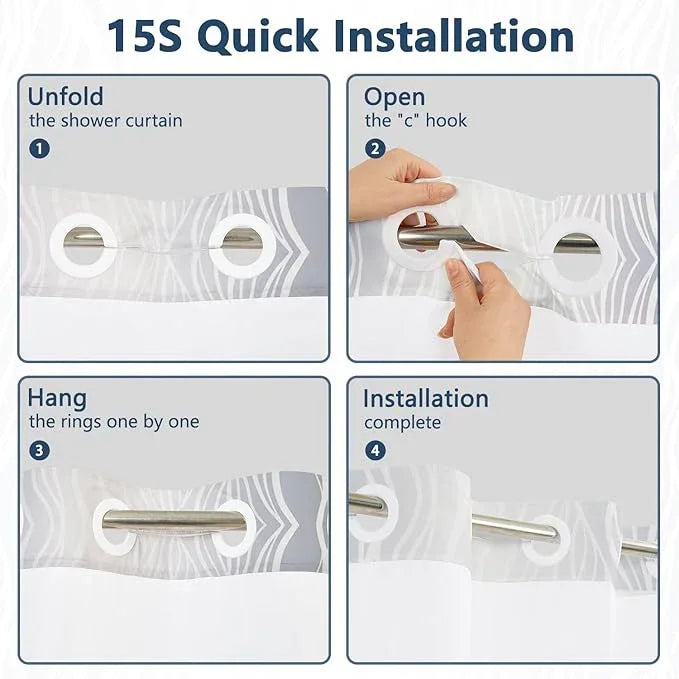 15S Quick Installation

Unfold
the shower curtain
1

Open
the "c" hook
2

Hang
the rings one by one
3

Installation
complete
4