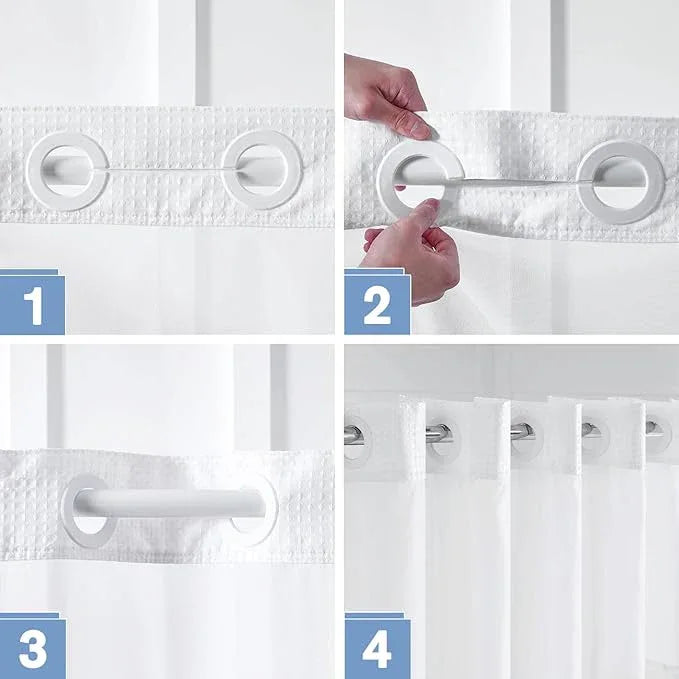 1

2

3

4