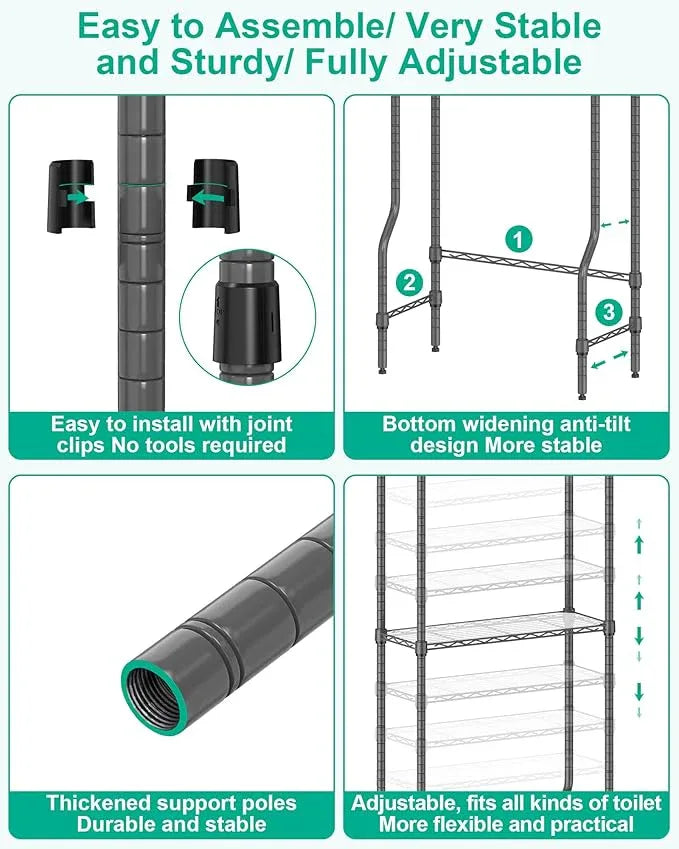 Easy to Assemble/ Very Stable and Sturdy/ Fully Adjustable

Easy to install with joint clips No tools required

1

2

3

Bottom widening anti-tilt design More stable

Thickened support poles Durable and stable

Adjustable, fits all kinds of toilet More flexible and practical