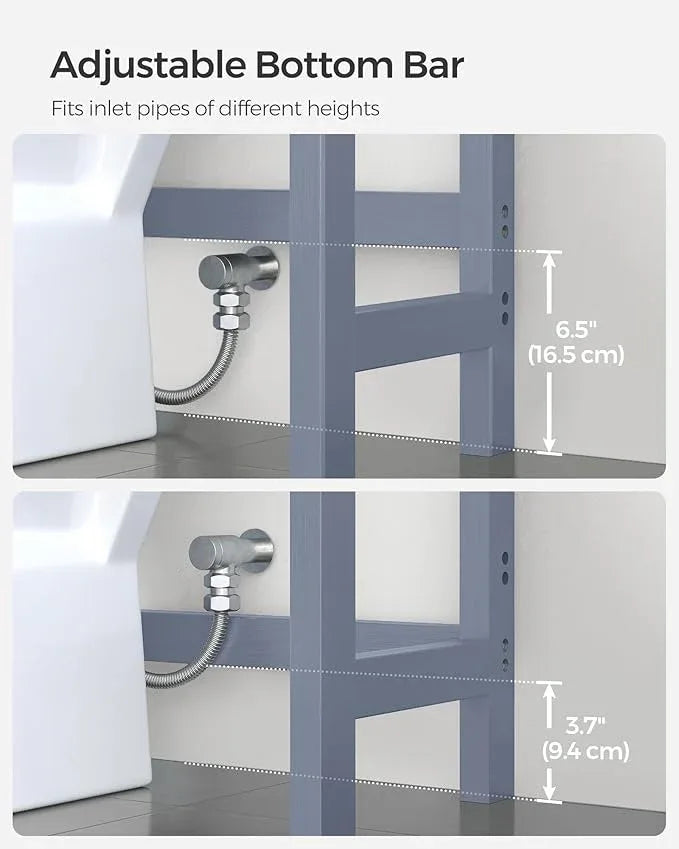 Adjustable Bottom Bar

Fits inlet pipes of different heights

6.5"
(16.5 cm)

3.7"
(9.4 cm)