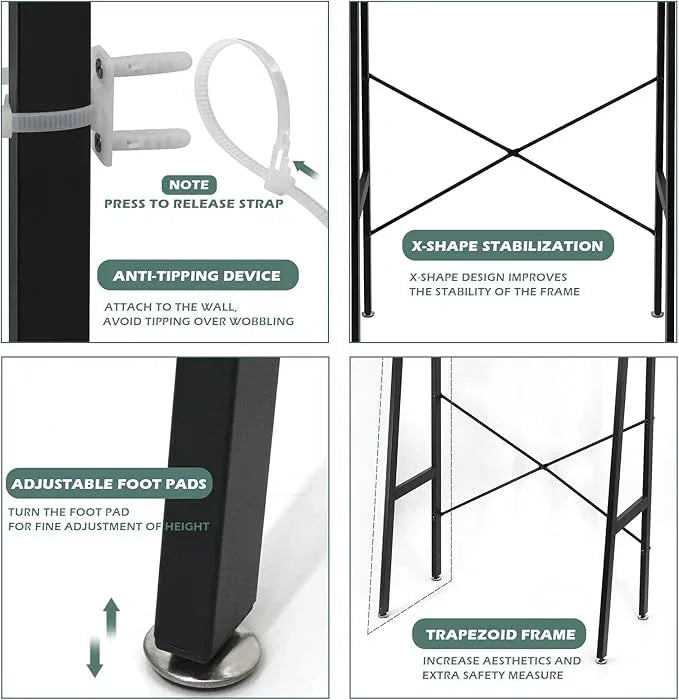 NOTE
PRESS TO RELEASE STRAP

ANTI-TIPPING DEVICE
ATTACH TO THE WALL,
AVOID TIPPING OVER WOBBLING

X-SHAPE STABILIZATION
X-SHAPE DESIGN IMPROVES
THE STABILITY OF THE FRAME

ADJUSTABLE FOOT PADS
TURN THE FOOT PAD
FOR FINE ADJUSTMENT OF HEIGHT

TRAPEZOID FRAME
INCREASE AESTHETICS AND
EXTRA SAFETY MEASURE