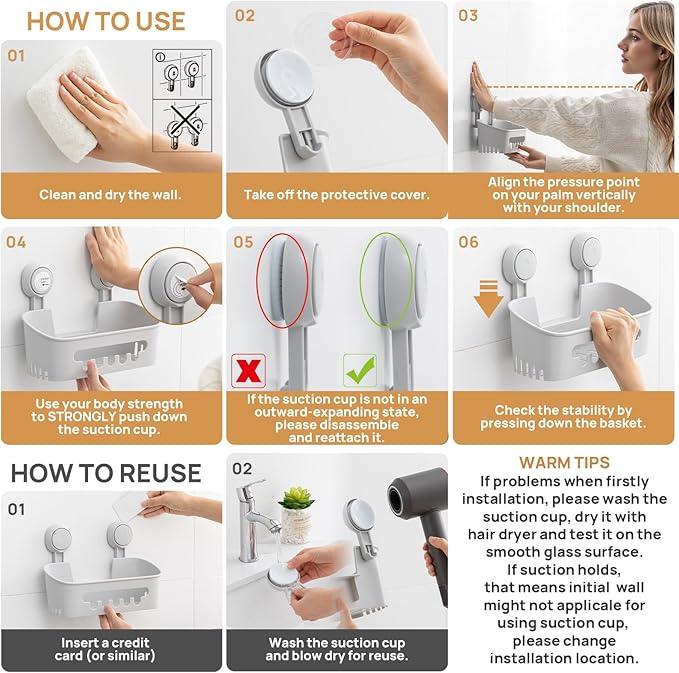 HOW TO USE

01

Clean and dry the wall.

02

Take off the protective cover.

03

Align the pressure point on your palm vertically with your shoulder.

04

Use your body strength to STRONGLY push down the suction cup.

05

If the suction cup is not in an outward-expanding state, please disassemble and reattach it.

06

Check the stability by pressing down the basket.

HOW TO REUSE

01

Insert a credit card (or similar)

02

Wash the suction cup and blow dry for reuse.

WARM TIPS

If problems when firstly installation, please wash the suction cup, dry it with hair dryer and test it on the smooth glass surface. If suction holds, that means initial wall might not applicale for using suction cup, please change installation location.