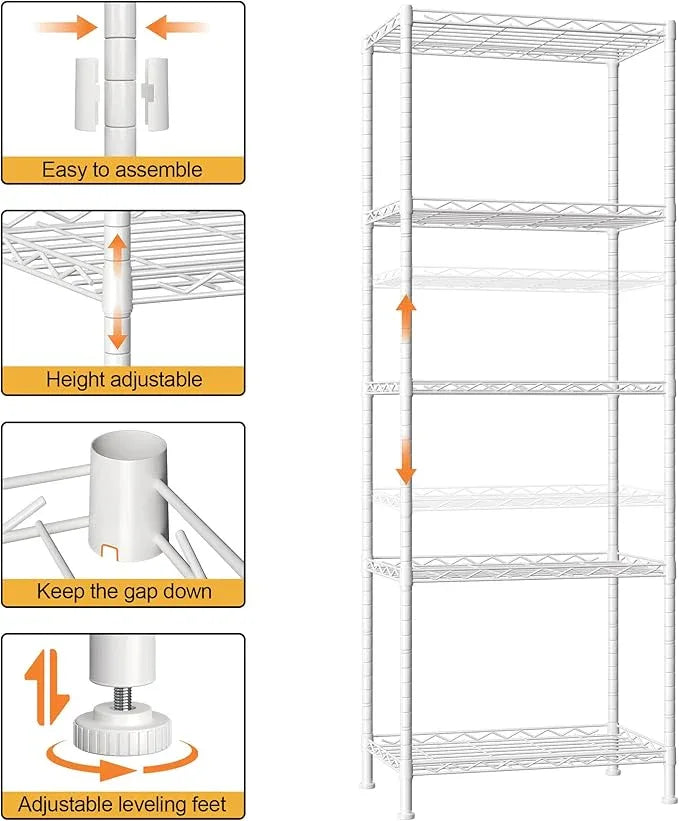 Easy to assemble

Height adjustable

Keep the gap down

Adjustable leveling feet