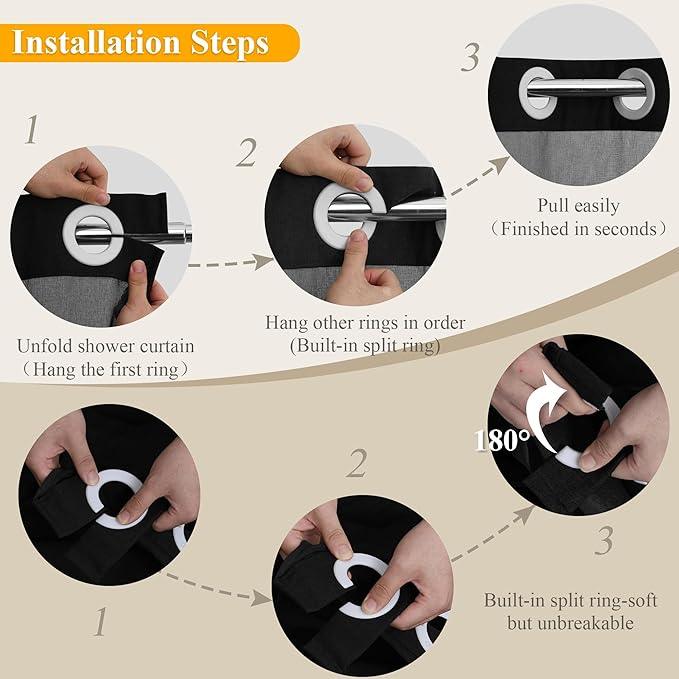 Installation Steps

1

Unfold shower curtain
（Hang the first ring）

2

Hang other rings in order
(Built-in split ring)

3

Pull easily
（Finished in seconds）

1

2

180°

3

Built-in split ring-soft but unbreakable