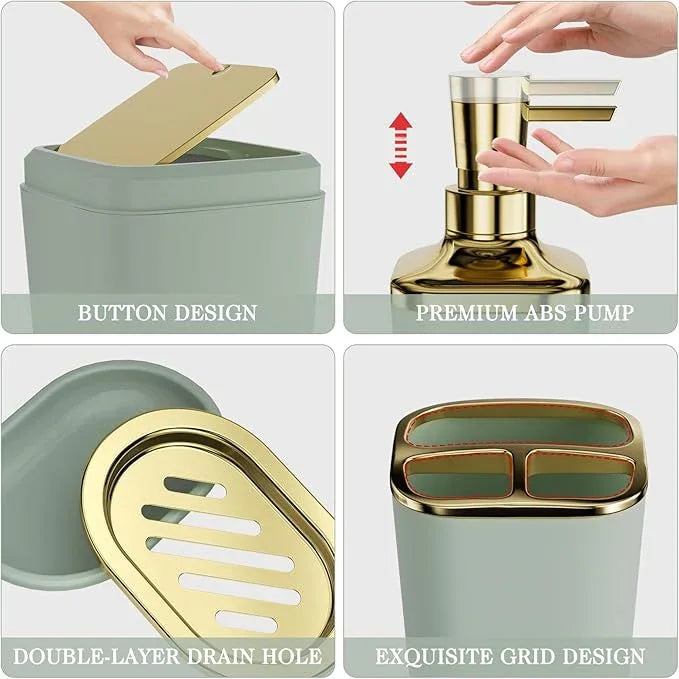 BUTTON DESIGN

PREMIUM ABS PUMP

DOUBLE-LAYER DRAIN HOLE

EXQUISITE GRID DESIGN