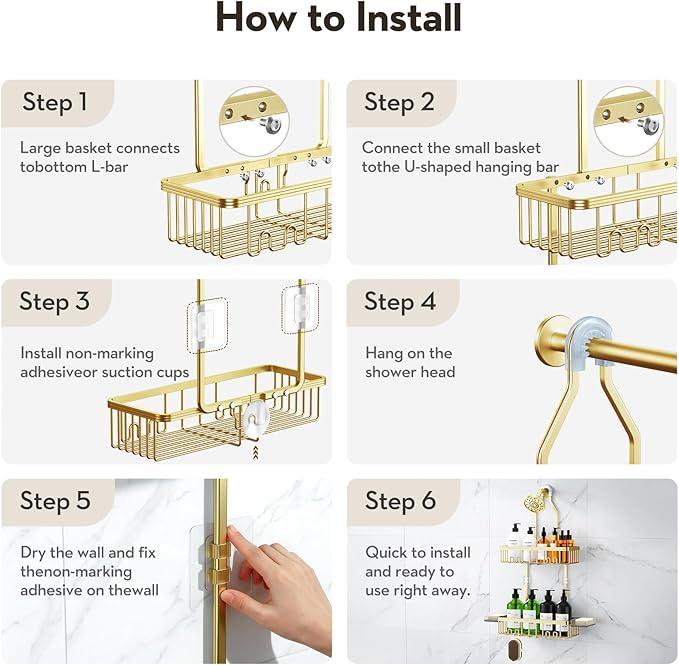 How to Install

Step 1

Large basket connects tobottom L-bar

Step 2

Connect the small basket tothe U-shaped hanging bar

Step 3

Install non-marking adhesiveor suction cups

Step 4

Hang on the shower head

Step 5

Dry the wall and fix thenon-marking adhesive on thewall

Step 6

Quick to install and ready to use right away.