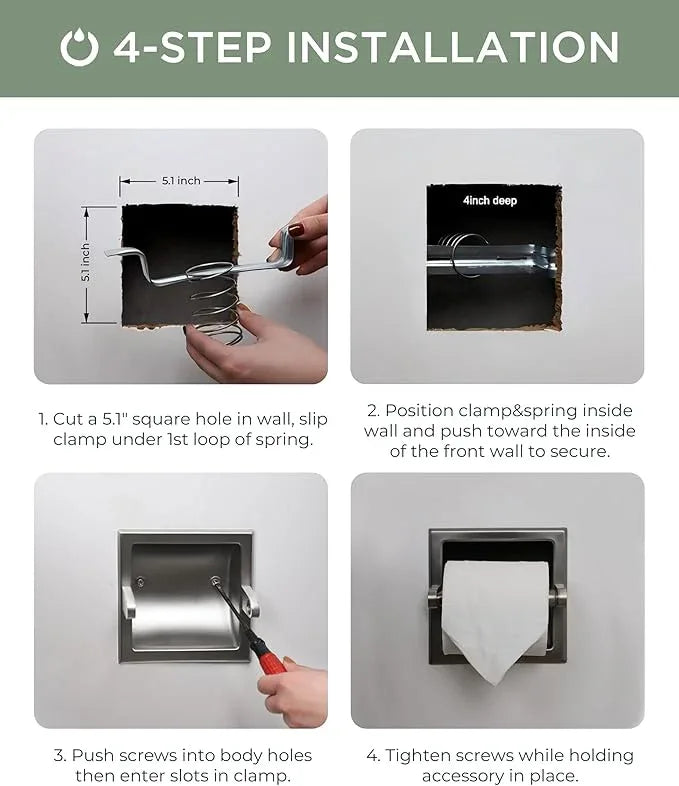 4-STEP INSTALLATION

5.1 inch

5.1 inch

1. Cut a 5.1" square hole in wall, slip clamp under 1st loop of spring.

4inch deep

2. Position clamp&spring inside wall and push toward the inside of the front wall to secure.

3. Push screws into body holes then enter slots in clamp.

4. Tighten screws while holding accessory in place.