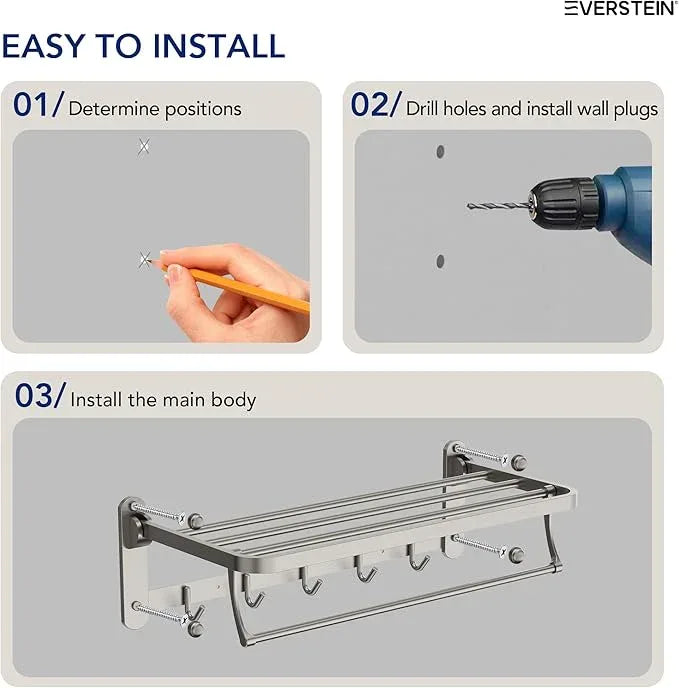 EVERSTEIN®

EASY TO INSTALL

01/ Determine positions

02/ Drill holes and install wall plugs

03/ Install the main body