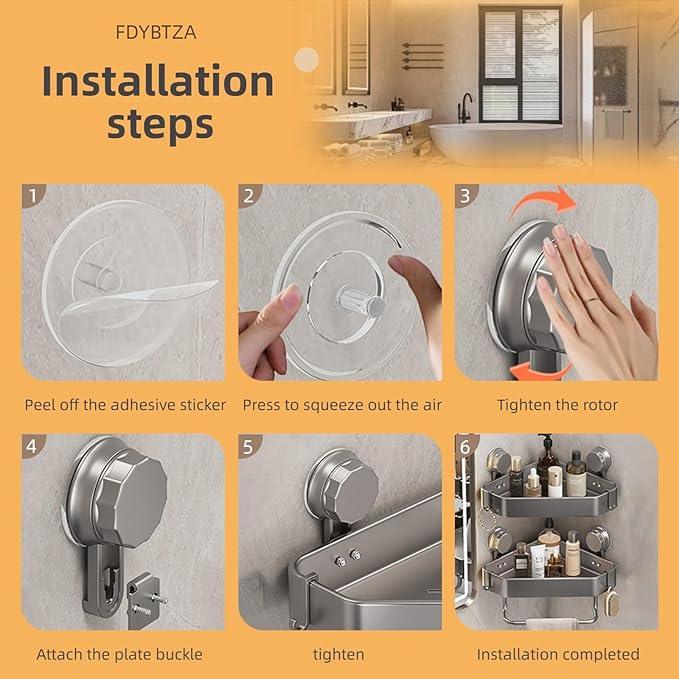 FDYBTZA

Installation steps

1

Peel off the adhesive sticker

2

Press to squeeze out the air

3

Tighten the rotor

4

Attach the plate buckle

5

tighten

6

Installation completed