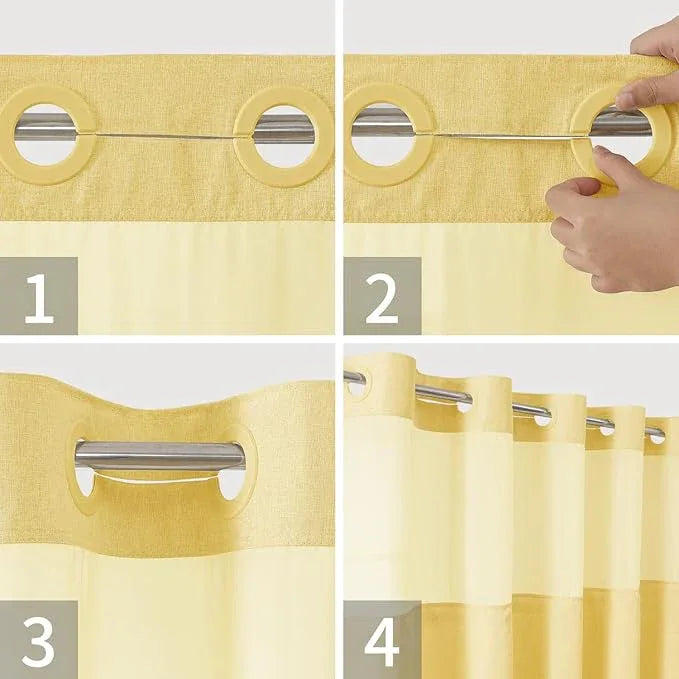 1

2

3

4