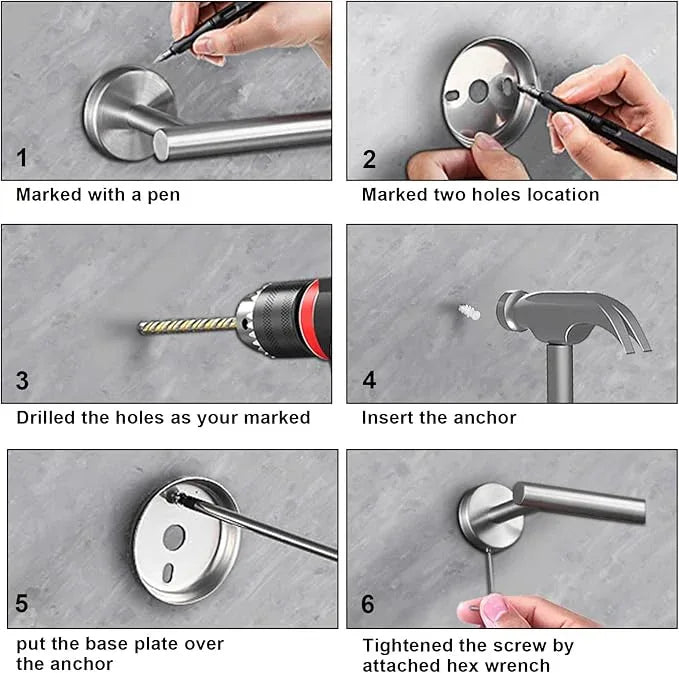 1

Marked with a pen

2

Marked two holes location

3

Drilled the holes as your marked

4

Insert the anchor

5

put the base plate over the anchor

6

Tightened the screw by attached hex wrench