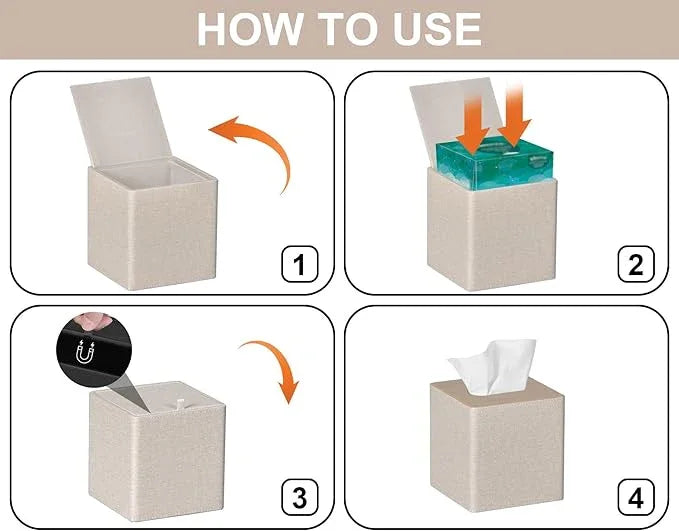 HOW TO USE

1

2

3

4