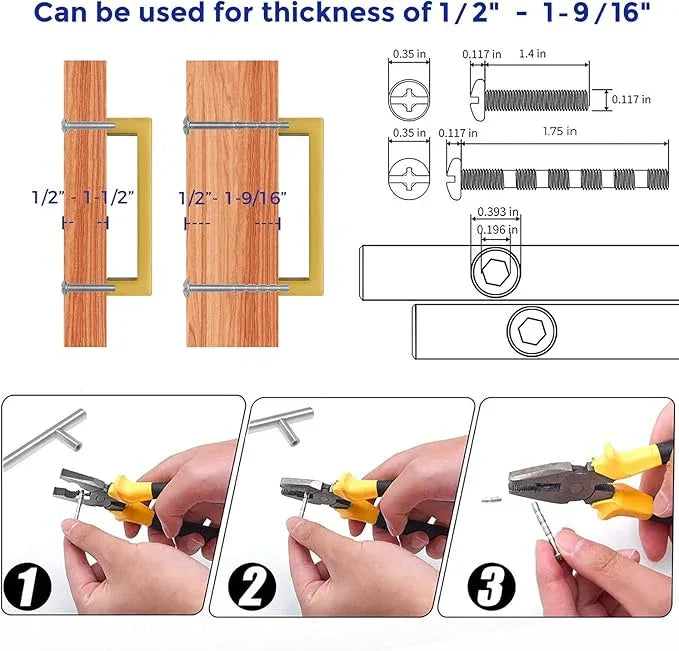 Can be used for thickness of 1/2" - 1-9/16"

1/2" - 1-1/2"

1/2"- 1-9/16"

0.35 in

0.117 in

1.4 in

0.117 in

0.35 in

0.117 in

1.75 in

0.393 in

0.196 in

1

2

3