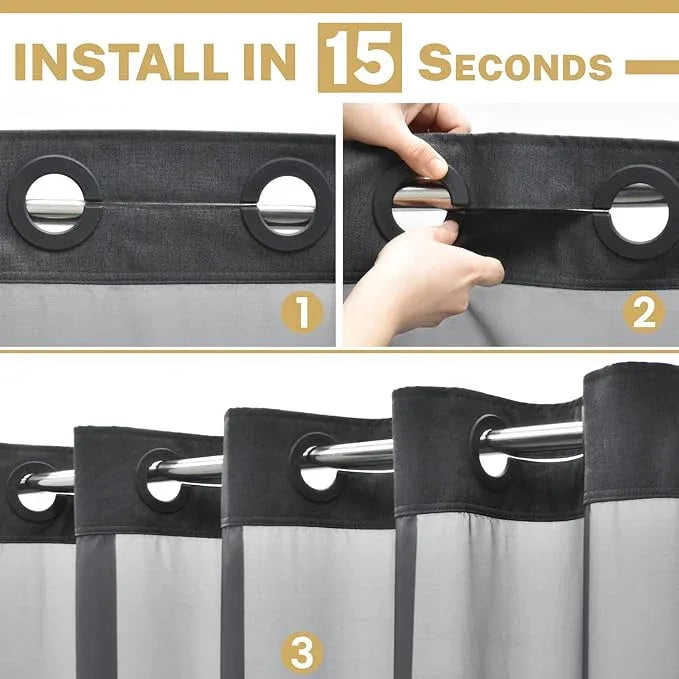 INSTALL IN 15 SECONDS

1

2

3