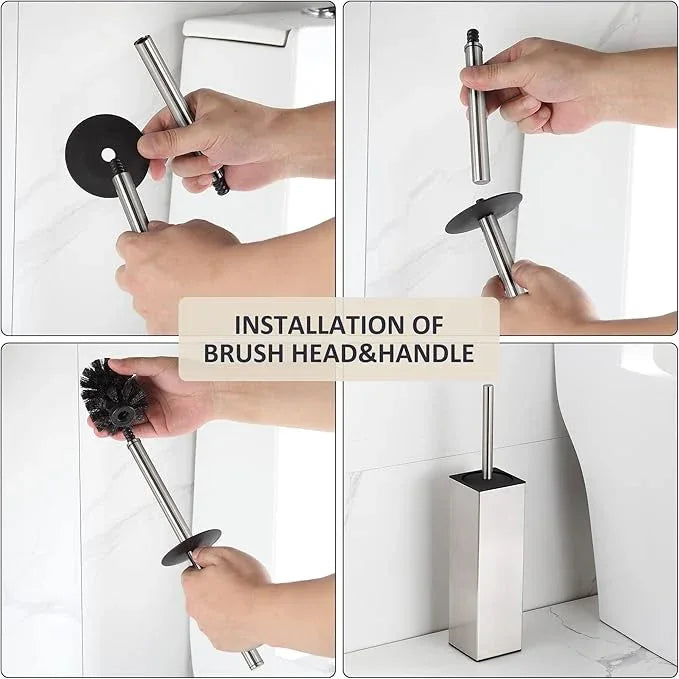 INSTALLATION OF
BRUSH HEAD&HANDLE