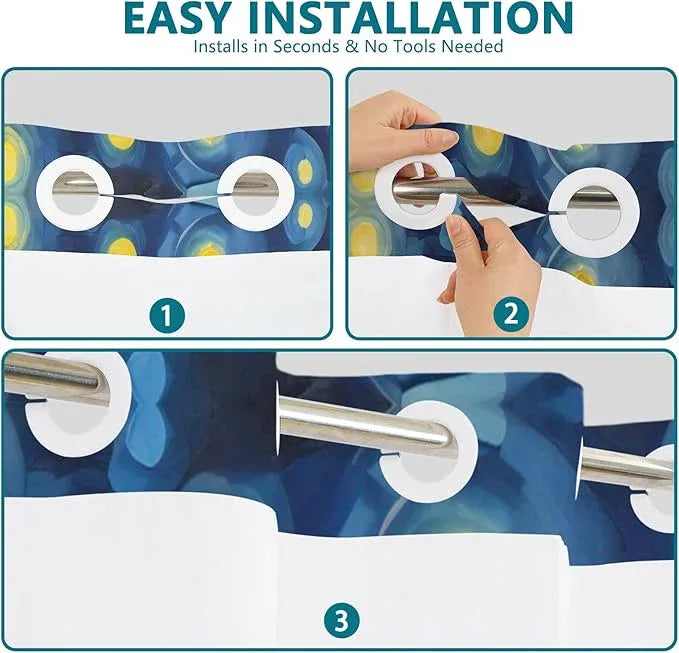 EASY INSTALLATION
Installs in Seconds & No Tools Needed

1

2

3