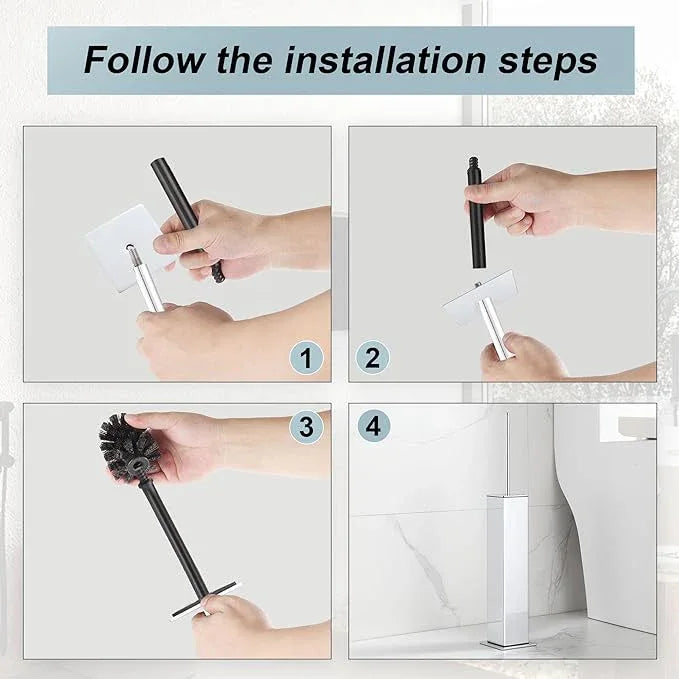 Follow the installation steps

1

2

3

4