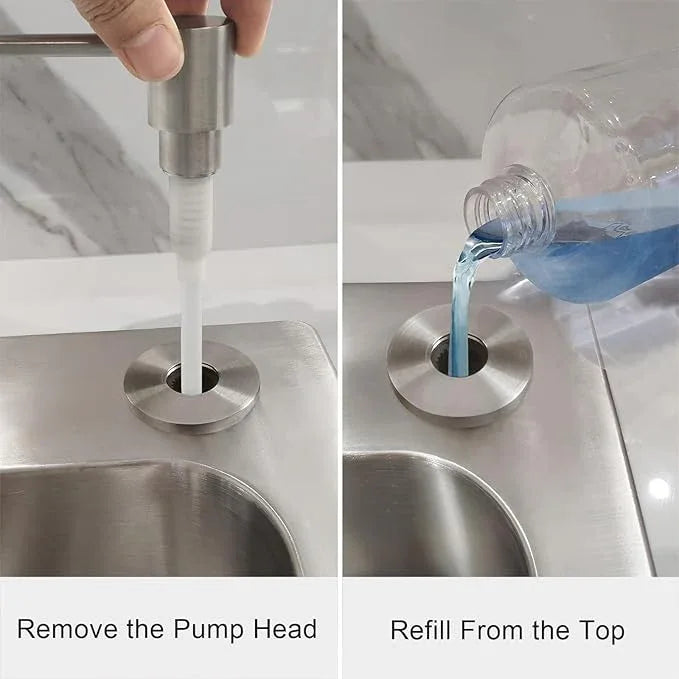 Remove the Pump Head

Refill From the Top