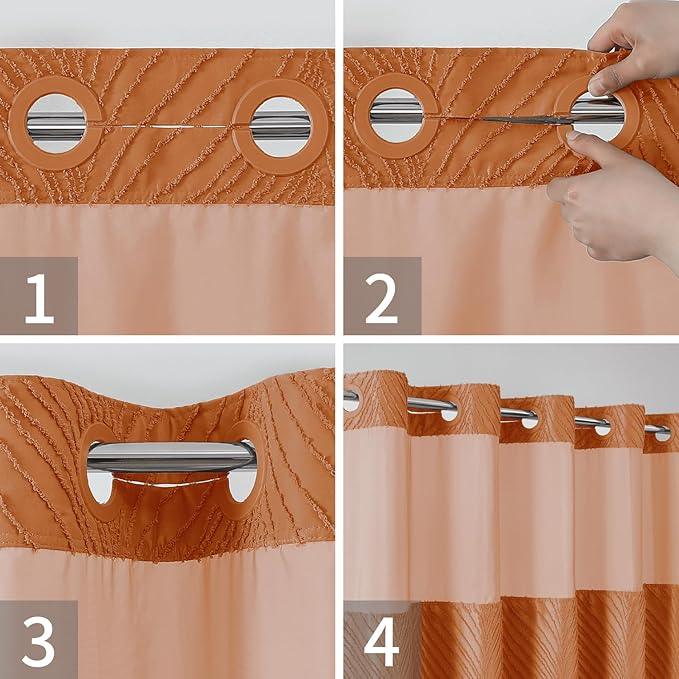 1

2

3

4