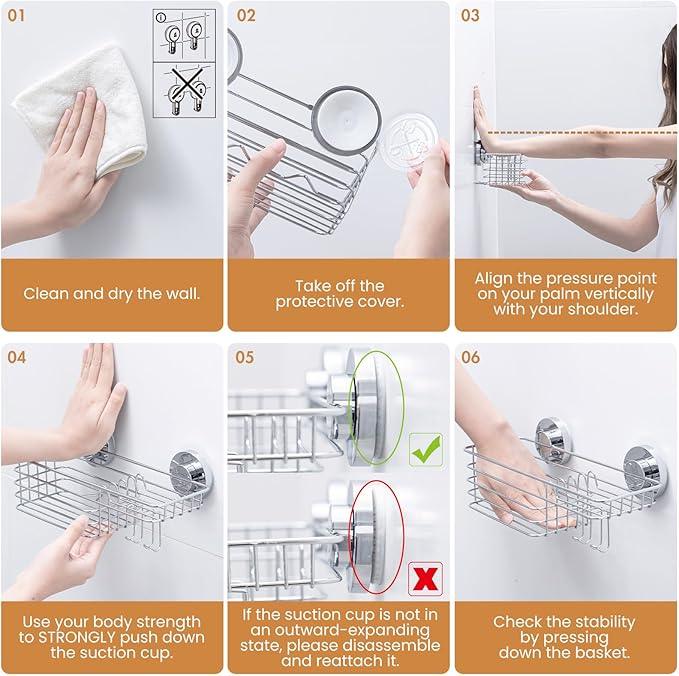 01

Clean and dry the wall.

02

Take off the protective cover.

03

Align the pressure point on your palm vertically with your shoulder.

04

Use your body strength to STRONGLY push down the suction cup.

05

If the suction cup is not in an outward-expanding state, please disassemble and reattach it.

06

Check the stability by pressing down the basket.