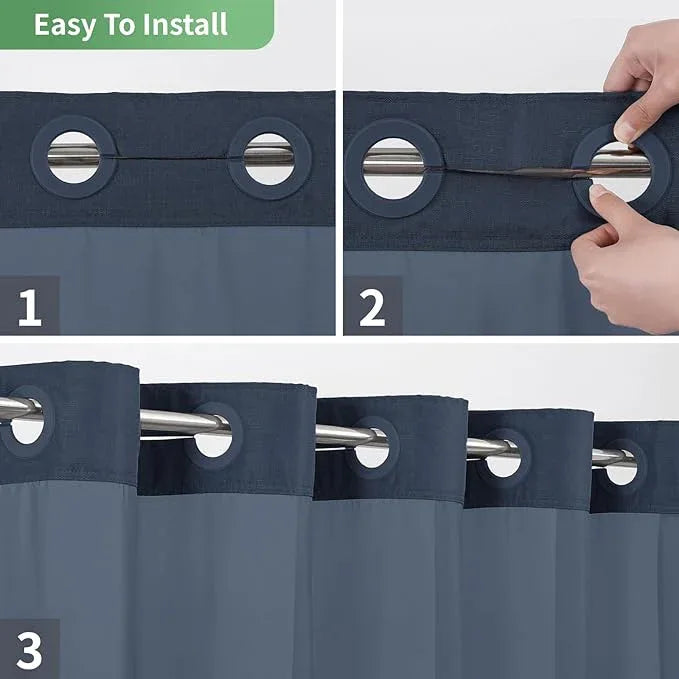 Easy To Install

1

2

3