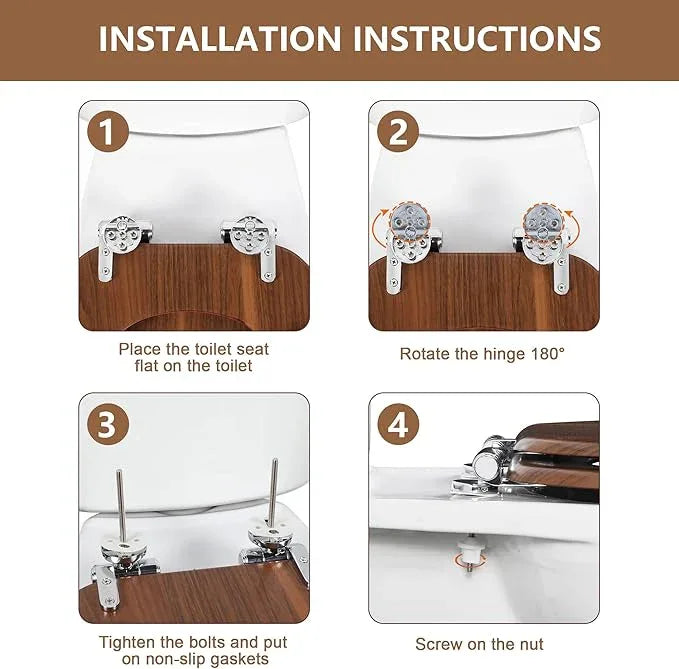 INSTALLATION INSTRUCTIONS

1

Place the toilet seat flat on the toilet

2

Rotate the hinge 180°

3

Tighten the bolts and put on non-slip gaskets

4

Screw on the nut