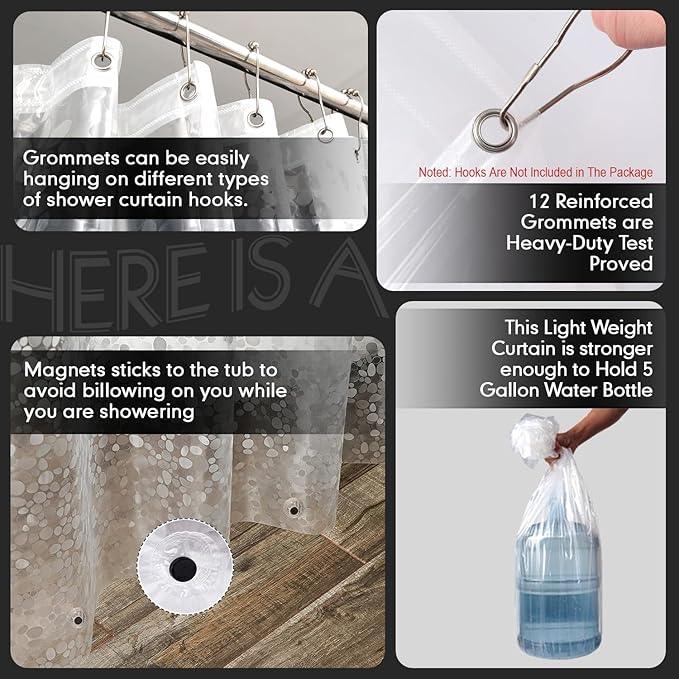 Grommets can be easily hanging on different types of shower curtain hooks.

Noted: Hooks Are Not Included in The Package

12 Reinforced Grommets are Heavy-Duty Test Proved

HERE IS A

Magnets sticks to the tub to avoid billowing on you while you are showering

This Light Weight Curtain is stronger enough to Hold 5 Gallon Water Bottle