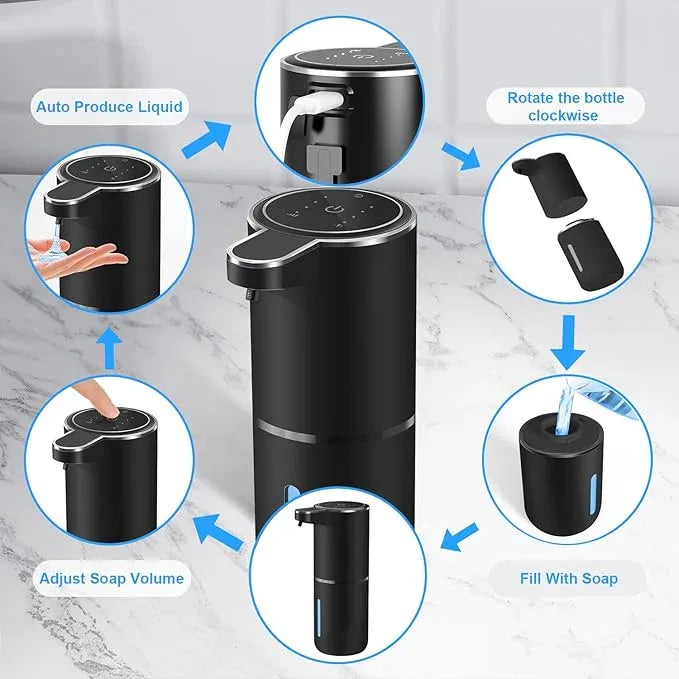 Auto Produce Liquid

Rotate the bottle clockwise

Fill With Soap

Adjust Soap Volume