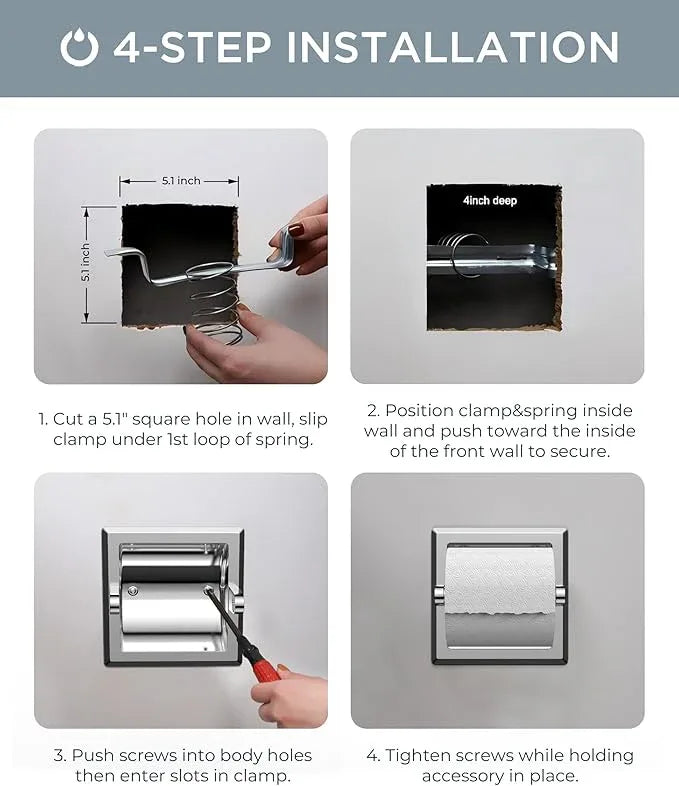 4-STEP INSTALLATION

5.1 inch

5.1 inch

4inch deep

1. Cut a 5.1" square hole in wall, slip clamp under 1st loop of spring.

2. Position clamp&spring inside wall and push toward the inside of the front wall to secure.

3. Push screws into body holes then enter slots in clamp.

4. Tighten screws while holding accessory in place.