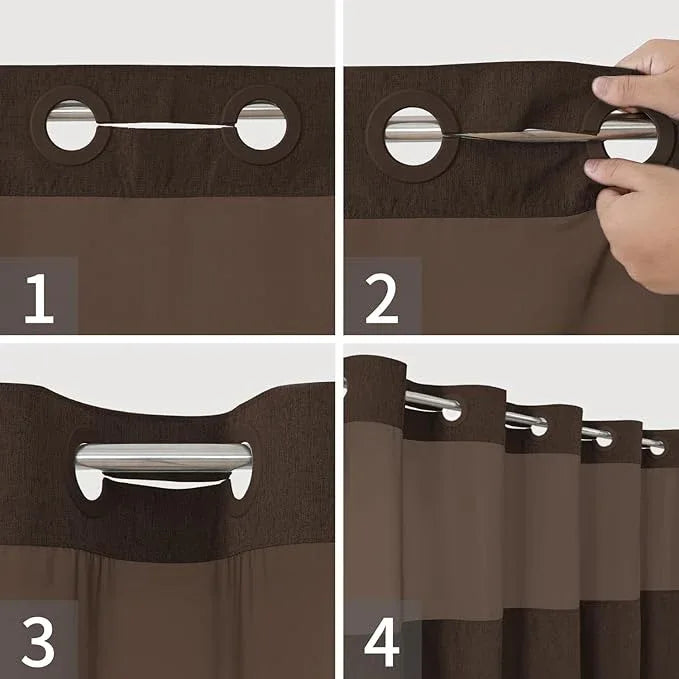 1

2

3

4