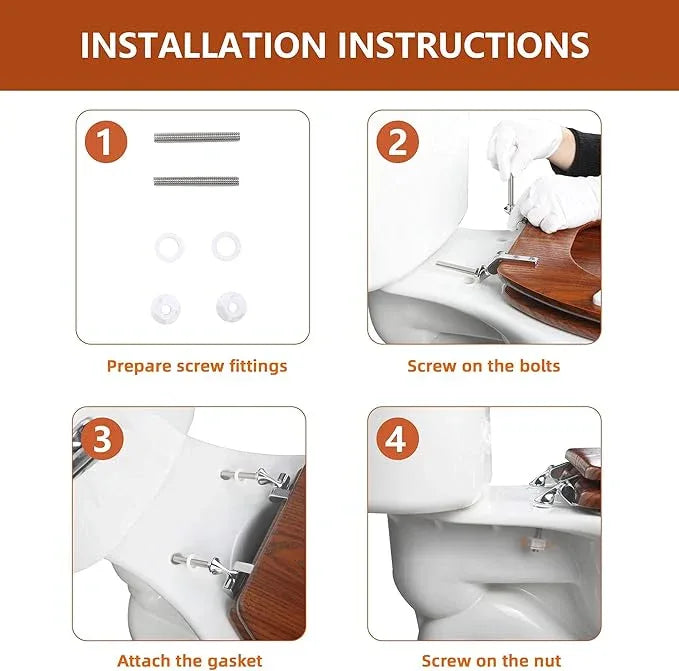 INSTALLATION INSTRUCTIONS

1

Prepare screw fittings

2

Screw on the bolts

3

Attach the gasket

4

Screw on the nut