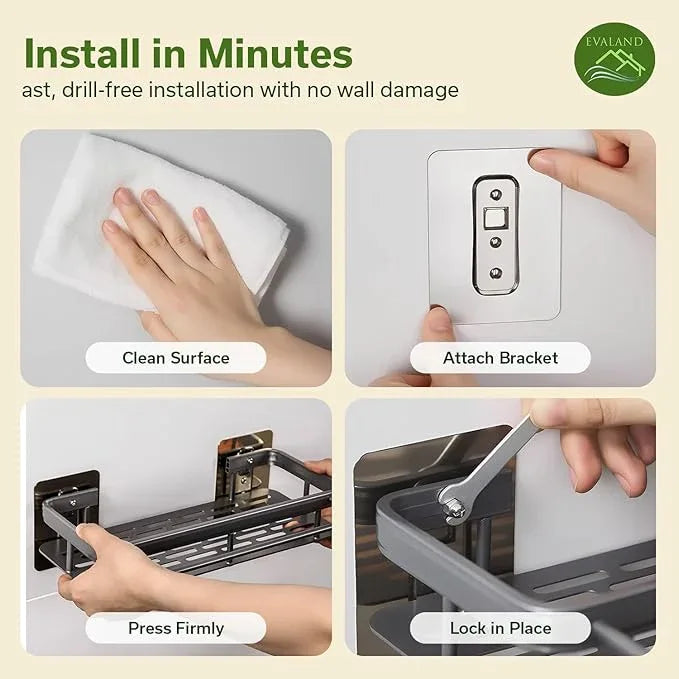 Install in Minutes
ast, drill-free installation with no wall damage

EVALAND

Clean Surface

Attach Bracket

Press Firmly

Lock in Place