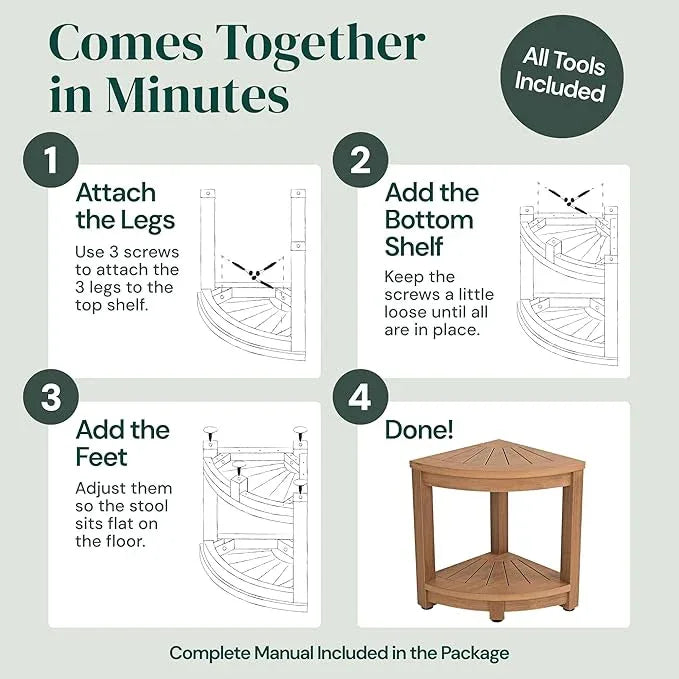 Comes Together in Minutes

All Tools Included

1

Attach the Legs

Use 3 screws to attach the 3 legs to the top shelf.

2

Add the Bottom Shelf

Keep the screws a little loose until all are in place.

3

Add the Feet

Adjust them so the stool sits flat on the floor.

4

Done!

Complete Manual Included in the Package