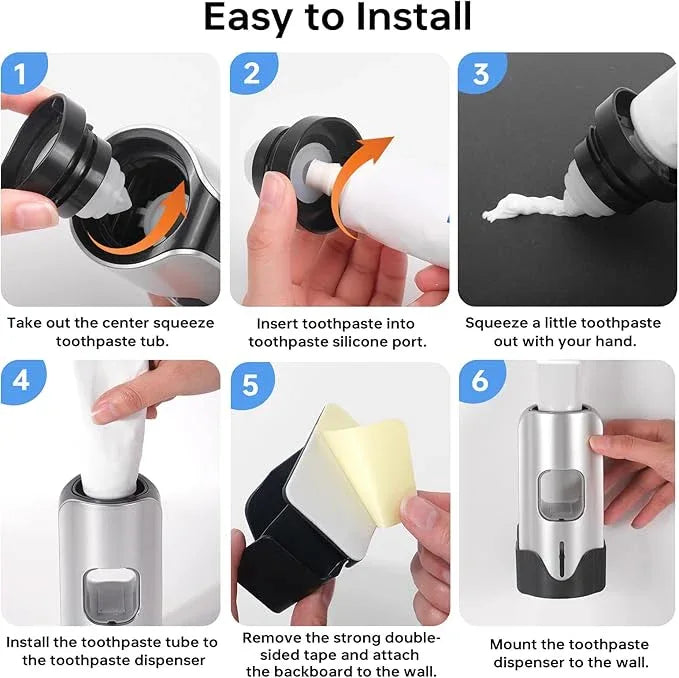 Easy to Install

1

Take out the center squeeze toothpaste tub.

2

Insert toothpaste into toothpaste silicone port.

3

Squeeze a little toothpaste out with your hand.

4

Install the toothpaste tube to the toothpaste dispenser

5

Remove the strong double-sided tape and attach the backboard to the wall.

6

Mount the toothpaste dispenser to the wall.