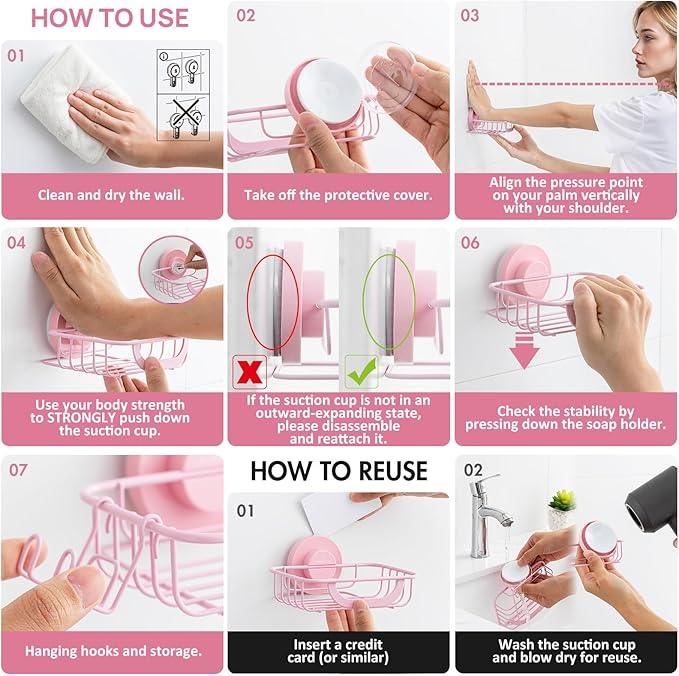 HOW TO USE

01

Clean and dry the wall.

02

Take off the protective cover.

03

Align the pressure point on your palm vertically with your shoulder.

04

Use your body strength to STRONGLY push down the suction cup.

05

If the suction cup is not in an outward-expanding state, please disassemble and reattach it.

06

Check the stability by pressing down the soap holder.

07

Hanging hooks and storage.

HOW TO REUSE

01

Insert a credit card (or similar)

02

Wash the suction cup and blow dry for reuse.