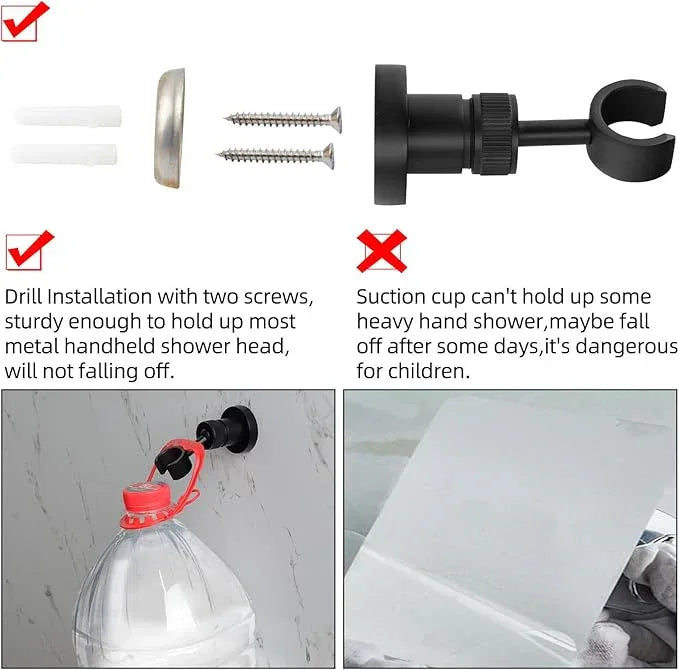 Drill Installation with two screws, sturdy enough to hold up most metal handheld shower head, will not falling off.

Suction cup can't hold up some heavy hand shower,maybe fall off after some days,it's dangerous for children.