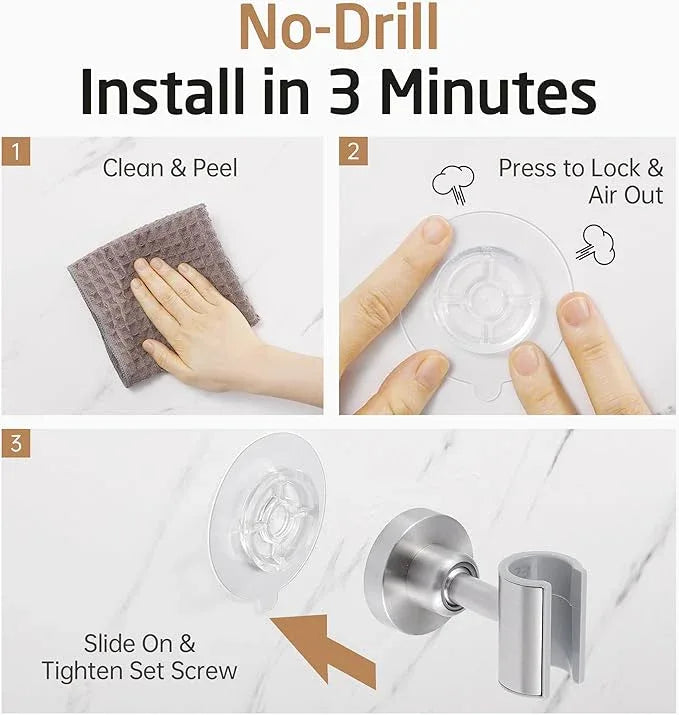 No-Drill
Install in 3 Minutes

1
Clean & Peel

2
Press to Lock & Air Out

3
Slide On & Tighten Set Screw