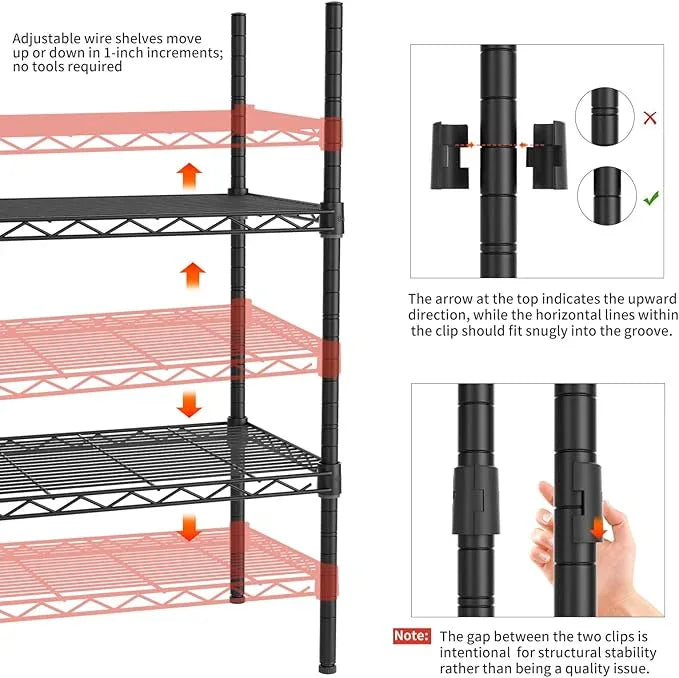 Adjustable wire shelves move up or down in 1-inch increments; no tools required

The arrow at the top indicates the upward direction, while the horizontal lines within the clip should fit snugly into the groove.

Note: The gap between the two clips is intentional for structural stability rather than being a quality issue.