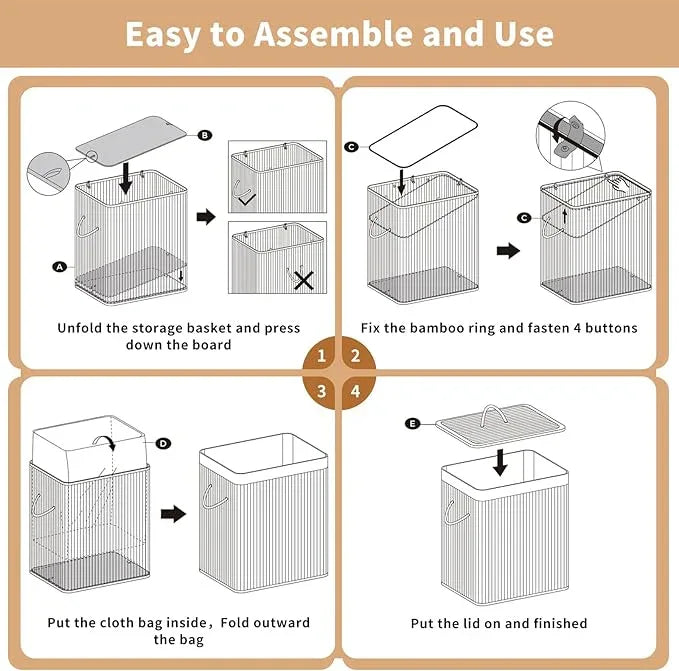 Easy to Assemble and Use

B

A

Unfold the storage basket and press down the board

C

C

Fix the bamboo ring and fasten 4 buttons

1

2

3

4

D

Put the cloth bag inside，Fold outward the bag

E

Put the lid on and finished