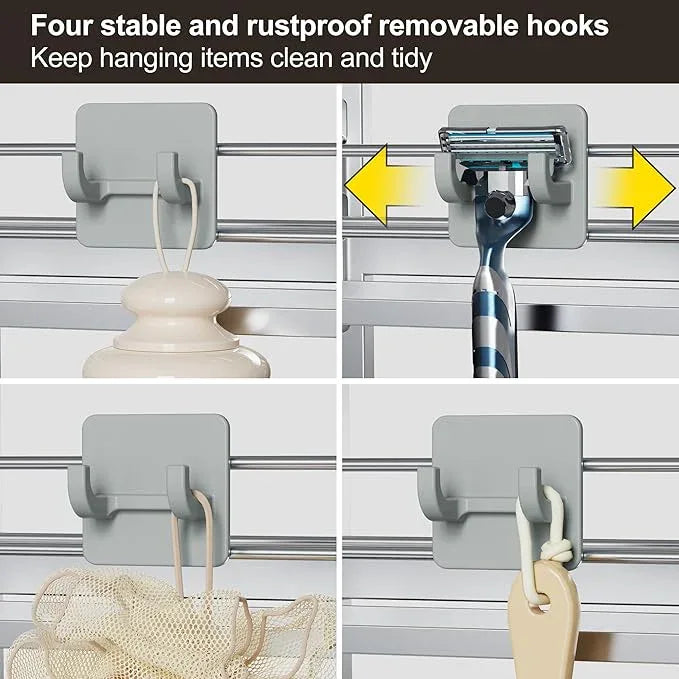 Four stable and rustproof removable hooks
Keep hanging items clean and tidy