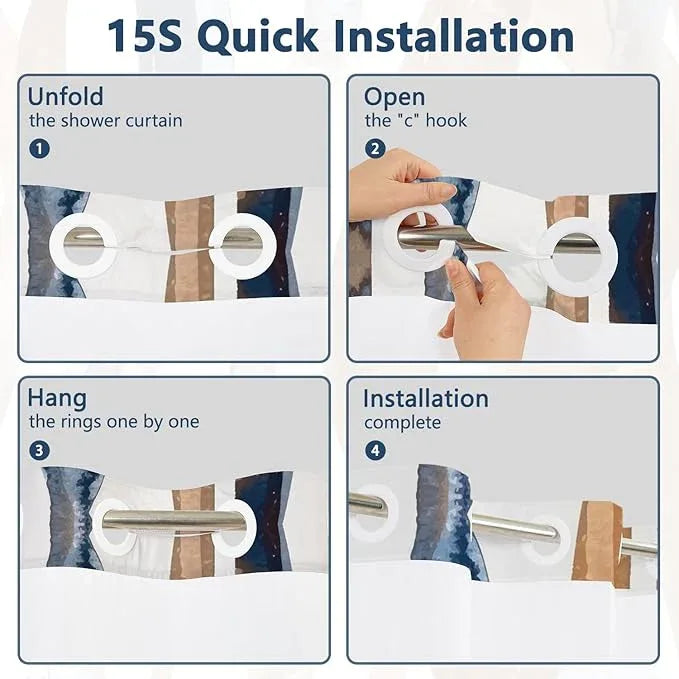 15S Quick Installation

Unfold
the shower curtain
1

Open
the "c" hook
2

Hang
the rings one by one
3

Installation
complete
4