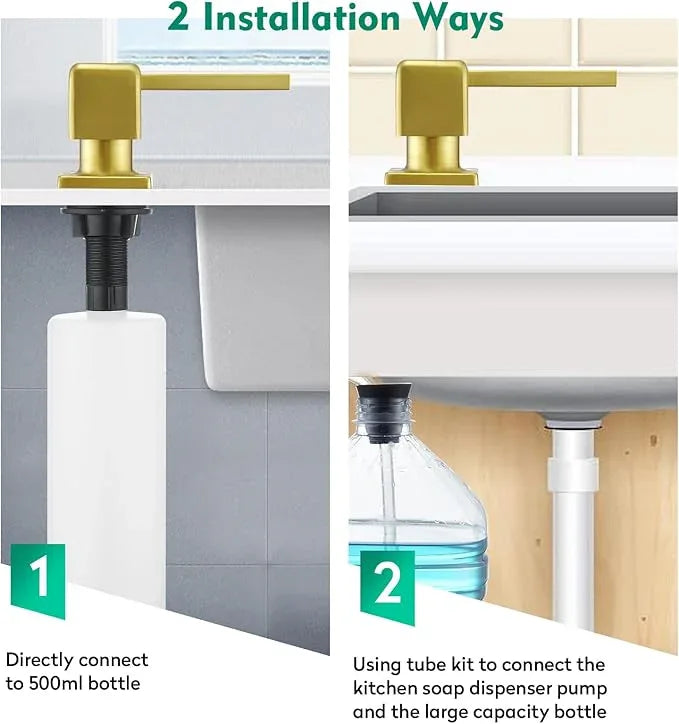 2 Installation Ways

1

Directly connect to 500ml bottle

2

Using tube kit to connect the kitchen soap dispenser pump and the large capacity bottle