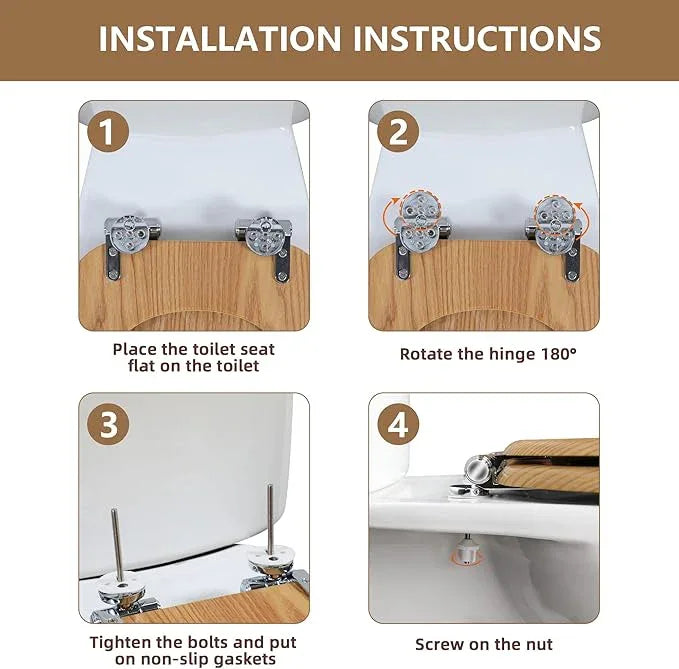 INSTALLATION INSTRUCTIONS

1

Place the toilet seat flat on the toilet

2

Rotate the hinge 180°

3

Tighten the bolts and put on non-slip gaskets

4

Screw on the nut