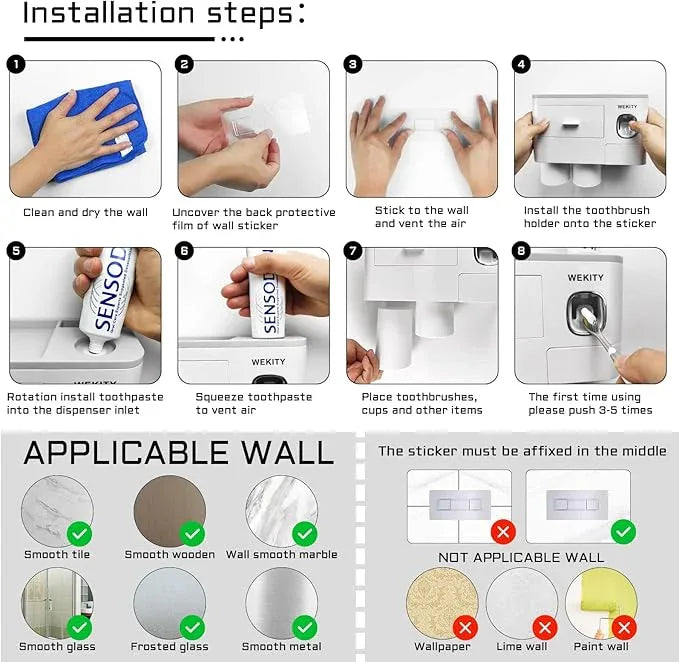 Installation steps:

1
Clean and dry the wall

2
Uncover the back protective film of wall sticker

3
Stick to the wall and vent the air

4
WEKITY
Install the toothbrush holder onto the sticker

5
SENSOD
WEKITY
Rotation install toothpaste into the dispenser inlet

6
SENSOD
WEKITY
Squeeze toothpaste to vent air

7
Place toothbrushes, cups and other items

8
WEKITY
The first time using please push 3-5 times

APPLICABLE WALL

Smooth tile
Smooth wooden
Wall smooth marble
Smooth glass
Frosted glass
Smooth metal

The sticker must be affixed in the middle

NOT APPLICABLE WALL

Wallpaper
Lime wall
Paint wall