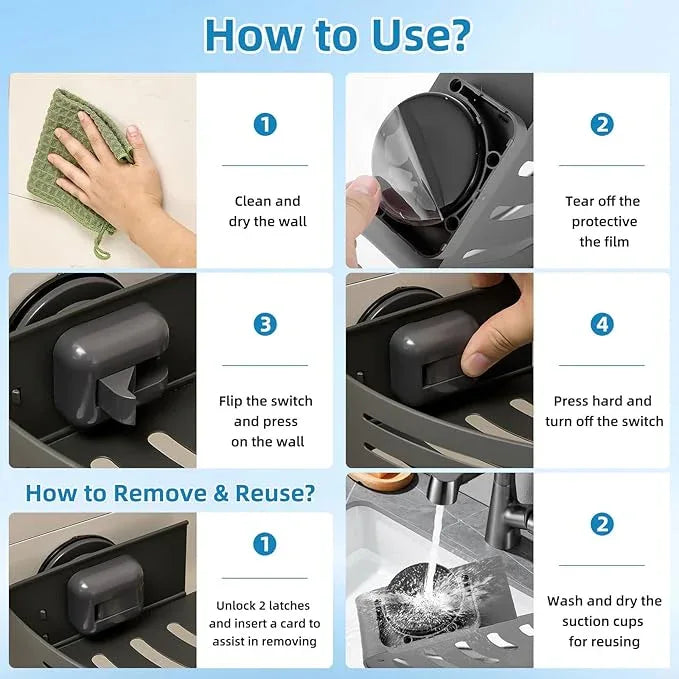 How to Use?

1

Clean and dry the wall

2

Tear off the protective the film

3

Flip the switch and press on the wall

4

Press hard and turn off the switch

How to Remove & Reuse?

1

Unlock 2 latches and insert a card to assist in removing

2

Wash and dry the suction cups for reusing