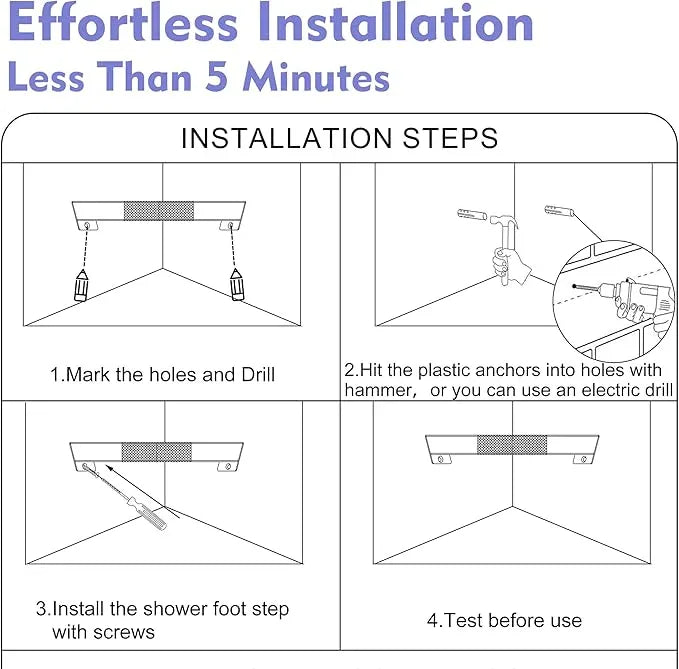 Effortless Installation
Less Than 5 Minutes

INSTALLATION STEPS

1.Mark the holes and Drill

2.Hit the plastic anchors into holes with hammer, or you can use an electric drill

3.Install the shower foot step with screws

4.Test before use