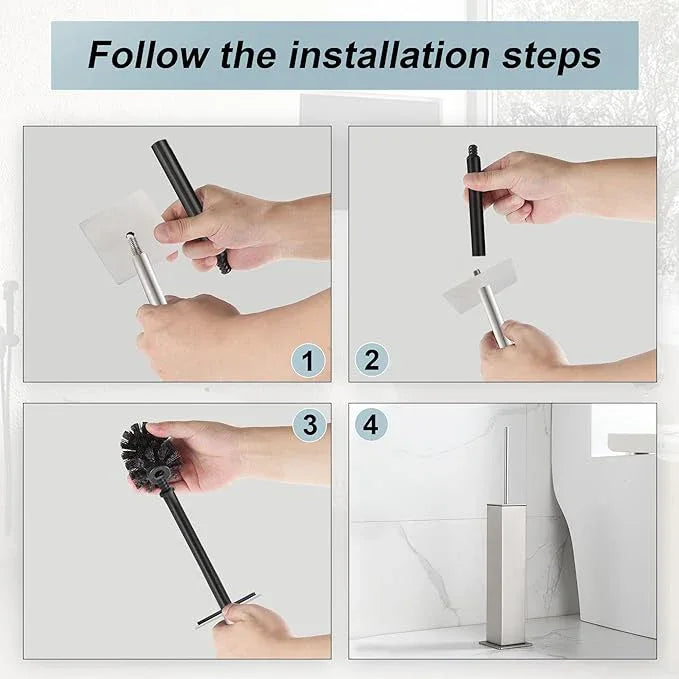 Follow the installation steps

1

2

3

4