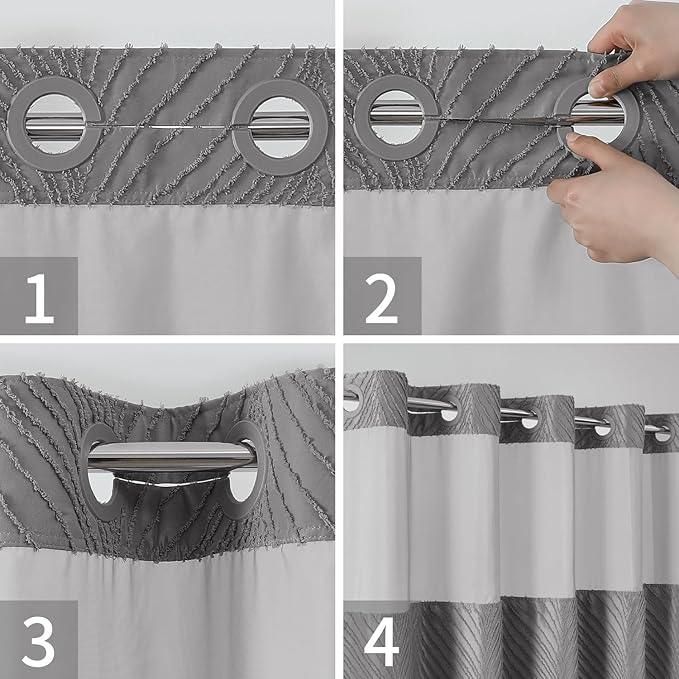 1

2

3

4